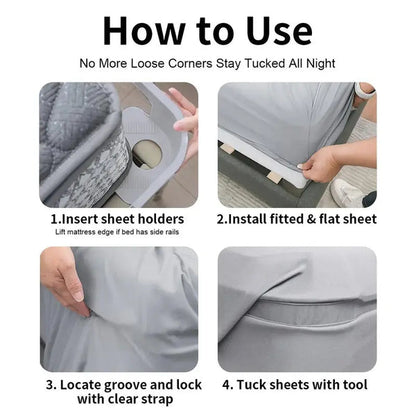 How to Use

No More Loose Corners Stay Tucked All Night

1.Insert sheet holders
Lift mattress edge if bed has side rails

2.Install fitted & flat sheet

3. Locate groove and lock with clear strap

4. Tuck sheets with tool